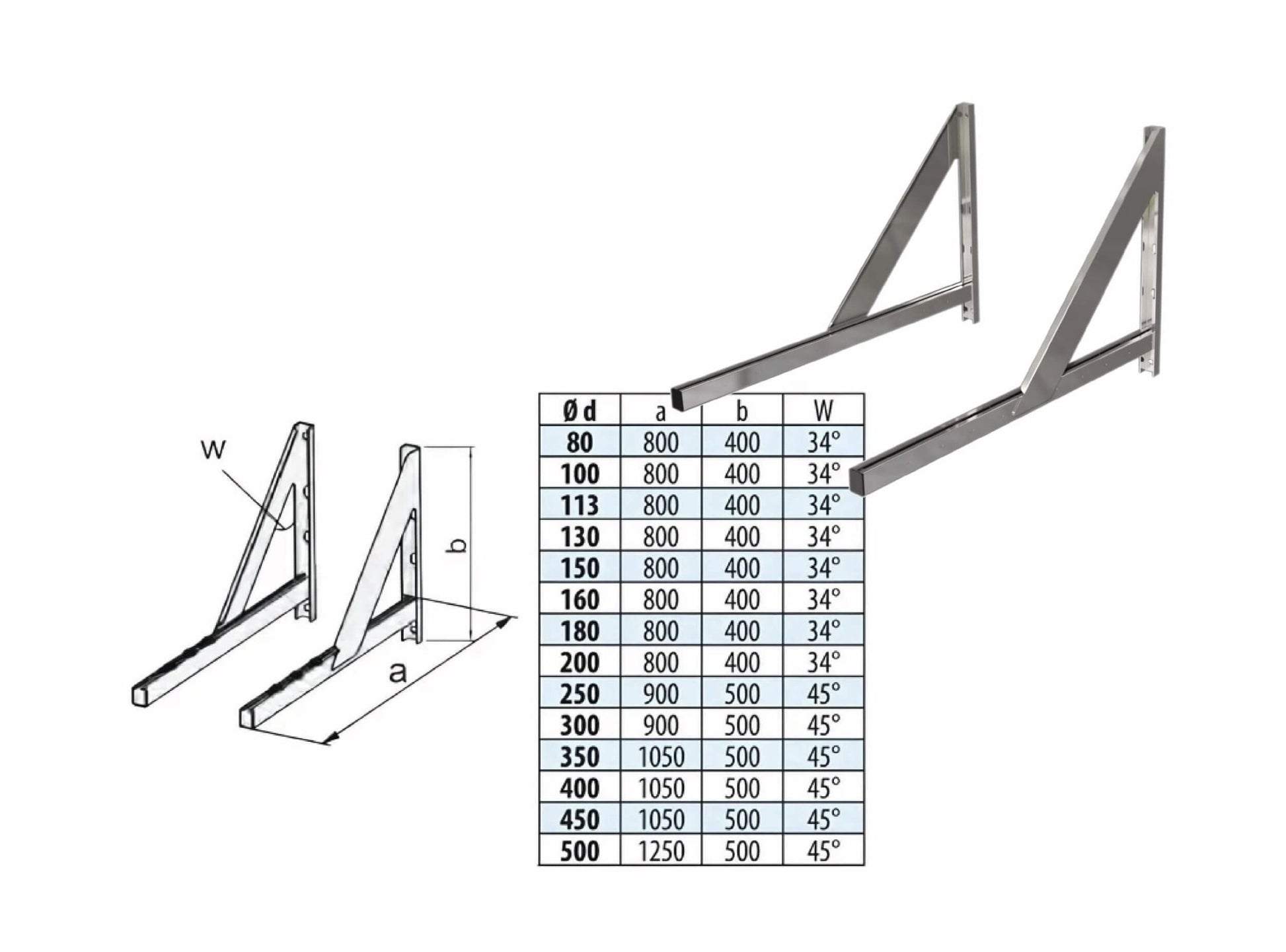 W

b

a

| Ø d | a | b | W |
|---|---|---|---|
| 80 | 800 | 400 | 34° |
| 100 | 800 | 400 | 34° |
| 113 | 800 | 400 | 34° |
| 130 | 800 | 400 | 34° |
| 150 | 800 | 400 | 34° |
| 160 | 800 | 400 | 34° |
| 180 | 800 | 400 | 34° |
| 200 | 800 | 400 | 34° |
| 250 | 900 | 500 | 45° |
| 300 | 900 | 500 | 45° |
| 350 | 1050 | 500 | 45° |
| 400 | 1050 | 500 | 45° |
| 450 | 1050 | 500 | 45° |
| 500 | 1250 | 500 | 45° |